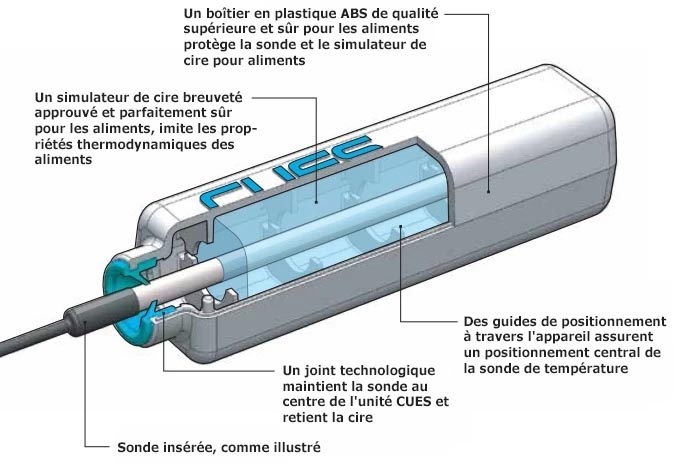 Un boîtier en plastique ABS de qualité supérieure et sûr pour les aliments protège la sonde et le simulateur de cire pour aliments

Un simulateur de cire breuveté approuvé et parfaitement sûr pour les aliments, imite les propriétés thermodynamiques des aliments

CUES

Des guides de positionnement à travers l'appareil assurent un positionnement central de la sonde de température

Un joint technologique maintient la sonde au centre de l'unité CUES et retient la cire

Sonde insérée, comme illustré